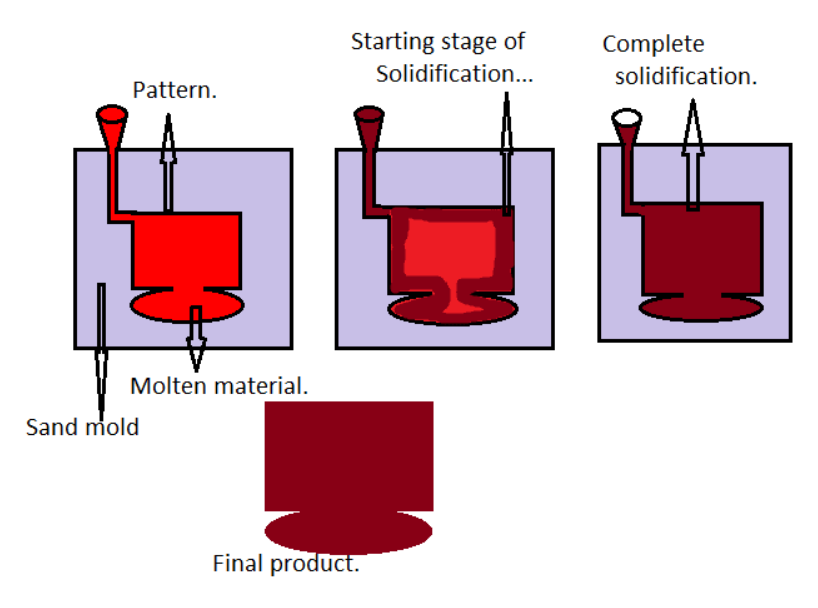 Pattern.

Starting stage of Solidification...

Complete solidification.

Molten material.

Sand mold

Final product.