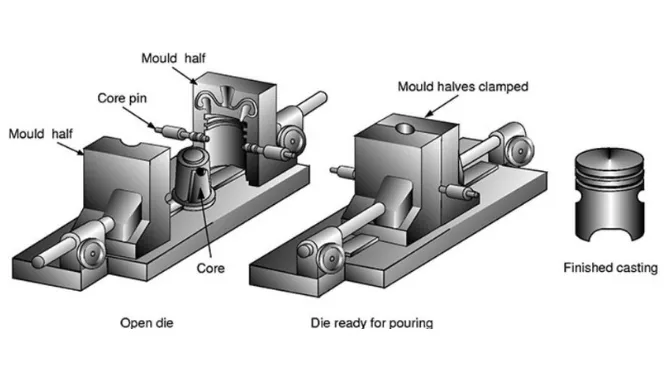 Mould half

Core pin

Mould half

Core

Open die

Mould halves clamped

Die ready for pouring

Finished casting